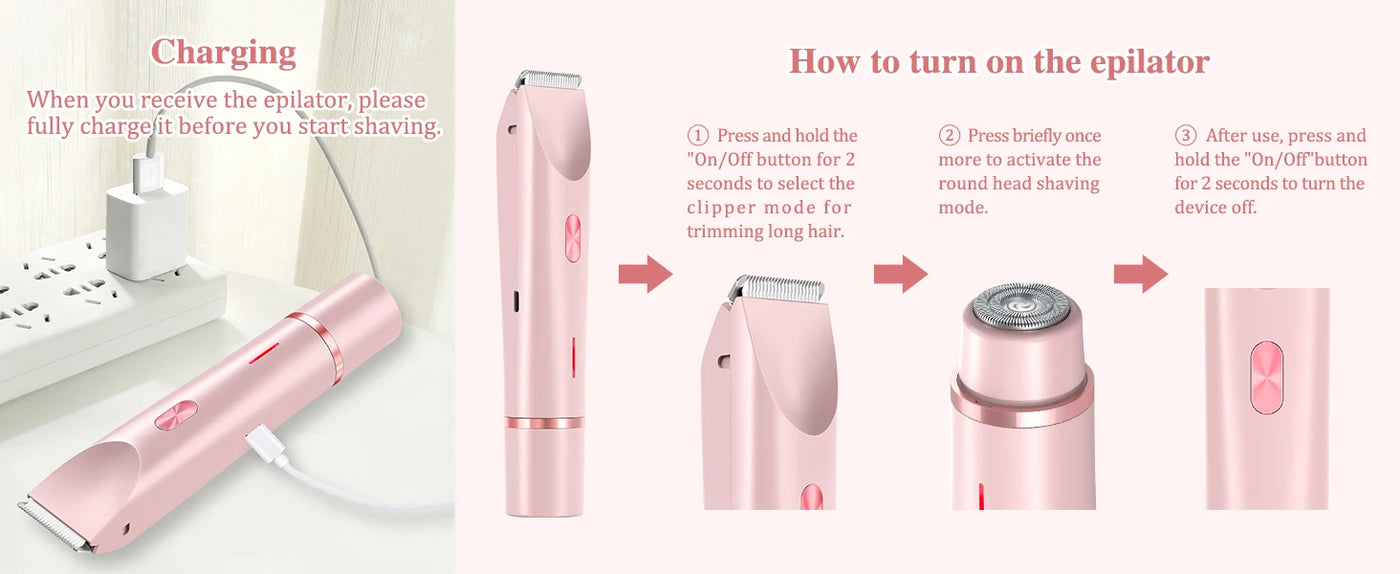 Charging

When you receive the epilator, please fully charge it before you start shaving.

How to turn on the epilator

① Press and hold the "On/Off button for 2 seconds to select the clipper mode for trimming long hair.

② Press briefly once more to activate the round head shaving mode.

③ After use, press and hold the "On/Off"button for 2 seconds to turn the device off.